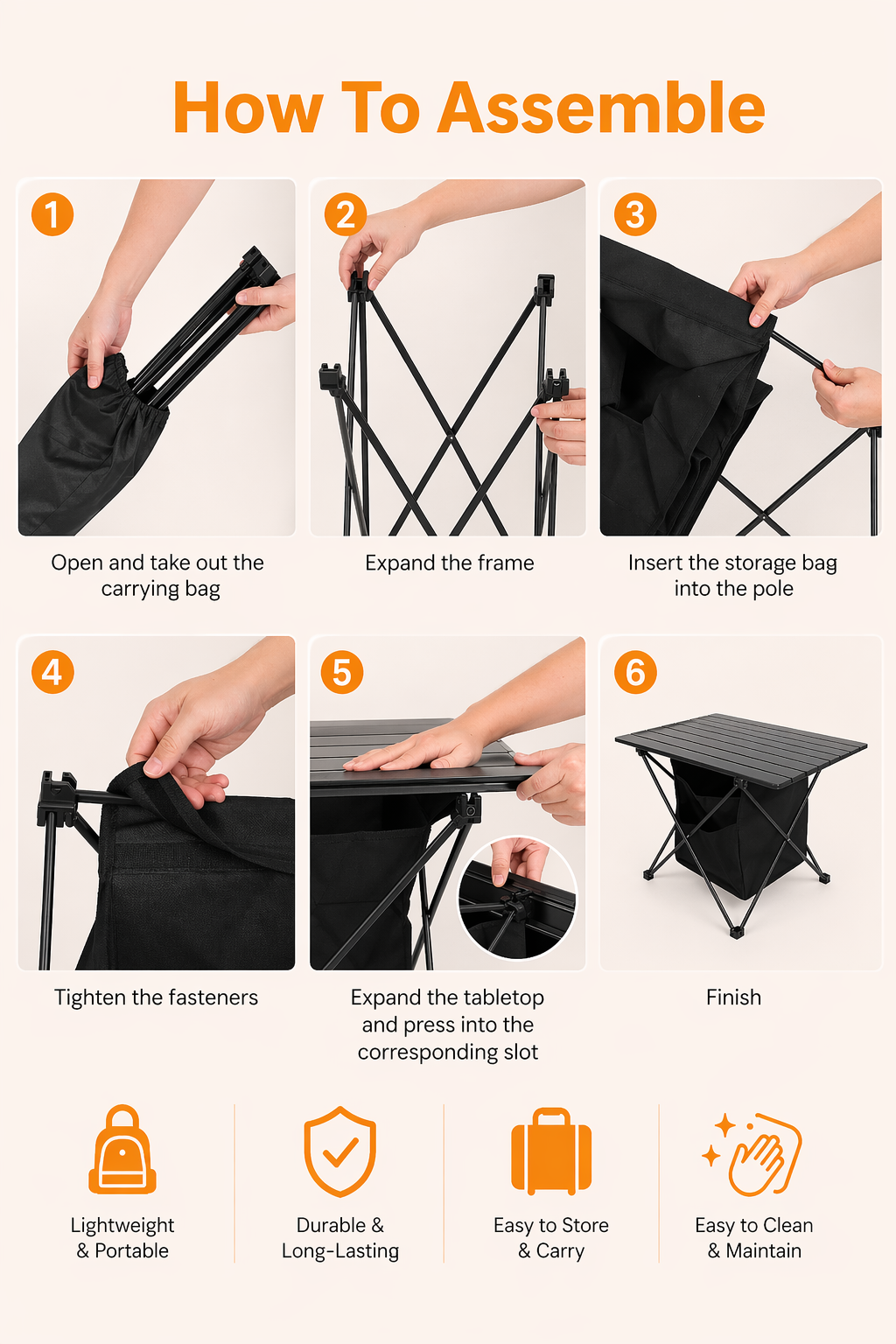 How To Assemble

1

Open and take out the carrying bag

2

Expand the frame

3

Insert the storage bag into the pole

4

Tighten the fasteners

5

Expand the tabletop and press into the corresponding slot

6

Finish

Lightweight & Portable

Durable & Long-Lasting

Easy to Store & Carry

Easy to Clean & Maintain